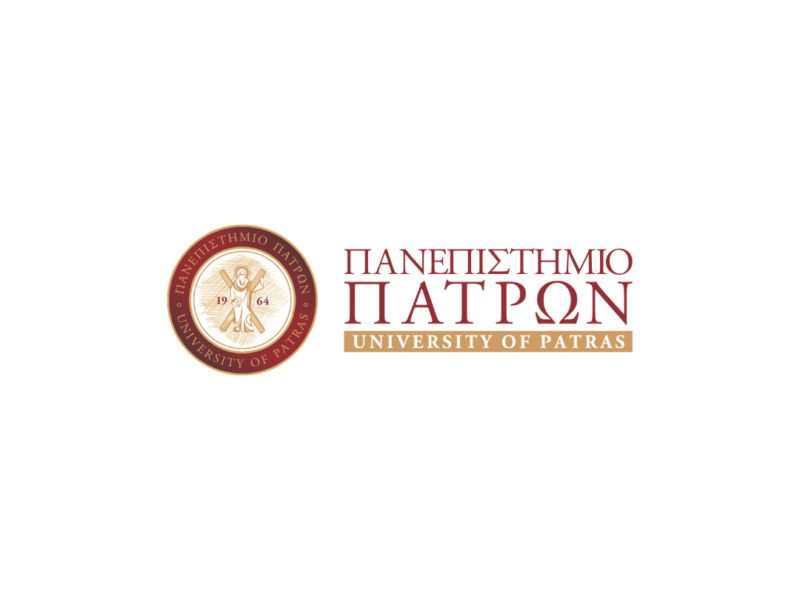 ΠΑΝΕΠΙΣΤΗΜΙΟ ΠΑΤΡΩΝ
UNIVERSITY OF PATRAS
19 64

ΠΑΝΕΠΙΣΤΗΜΙΟ
ΠΑΤΡΩΝ
UNIVERSITY OF PATRAS